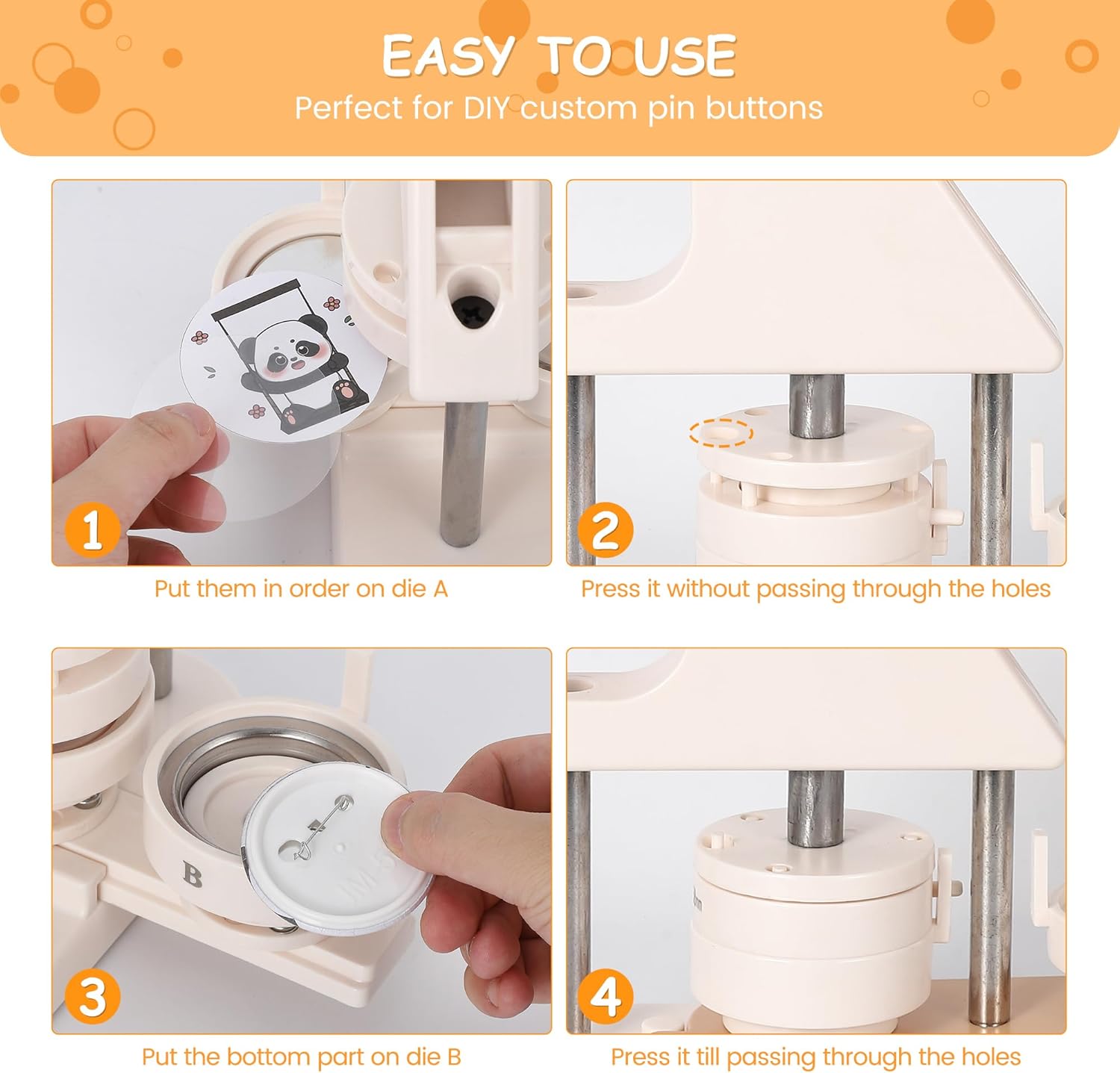 EASY TO USE
Perfect for DIY custom pin buttons

1
Put them in order on die A

2
Press it without passing through the holes

B
3
Put the bottom part on die B

4
Press it till passing through the holes