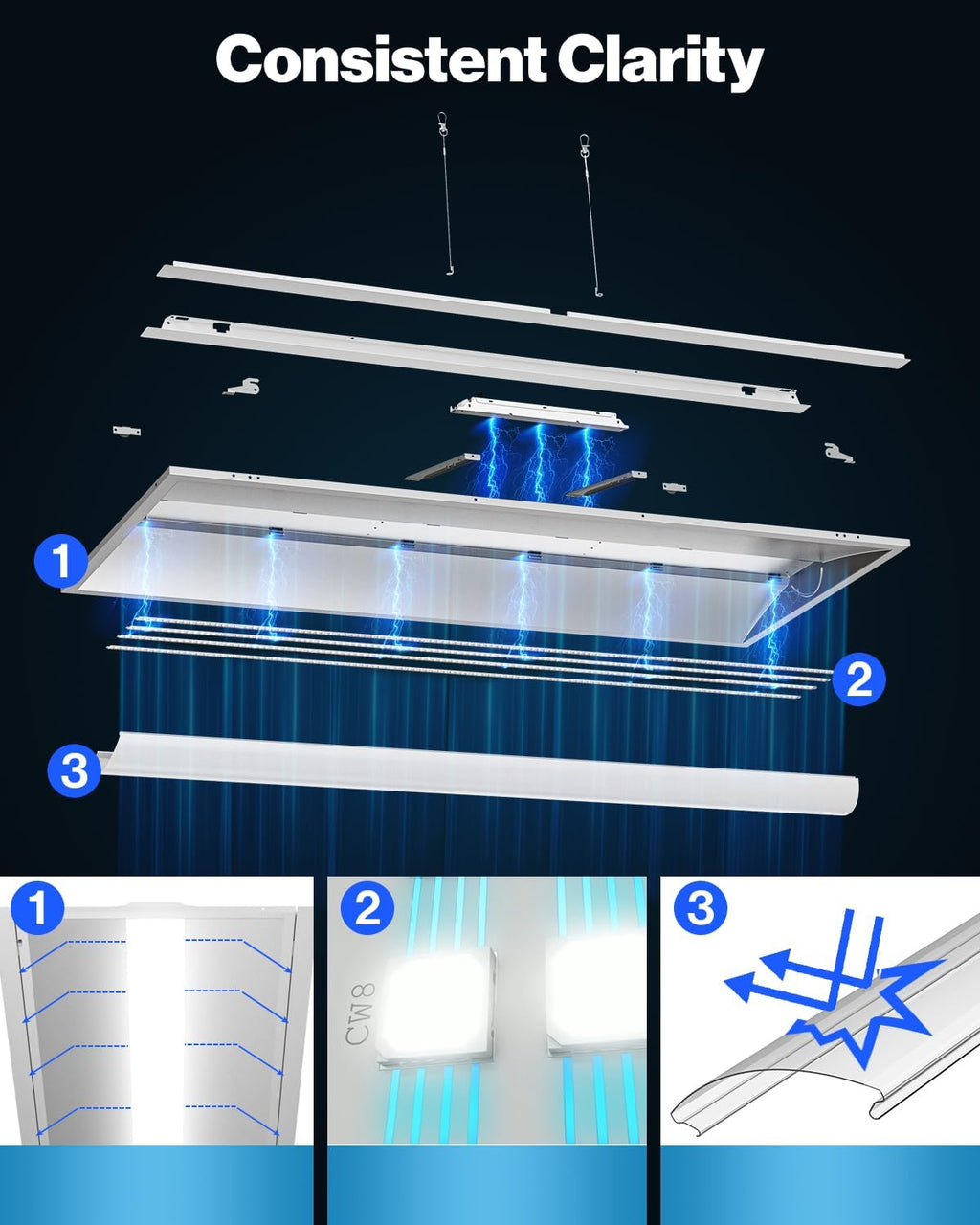 Consistent Clarity

1

2

3

1

2

CW8

3